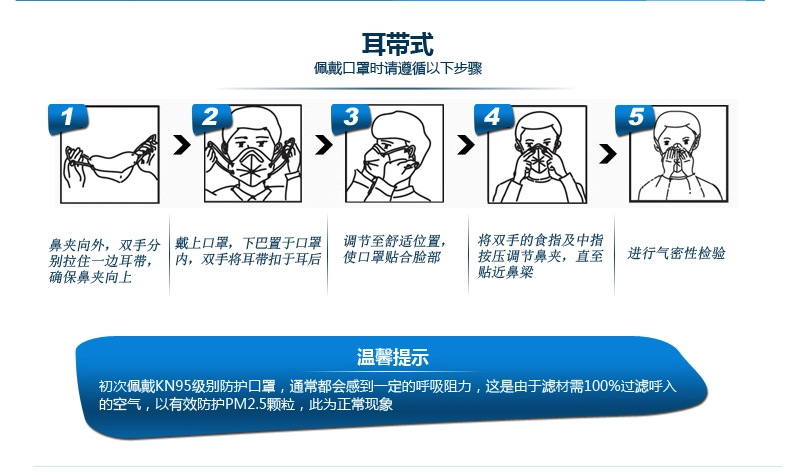 耳带式
佩戴口罩时请遵循以下步骤

1

2

3

4

5

鼻夹向外，双手分别拉住一边耳带，确保鼻夹向上

戴上口罩，下巴置于口罩内，双手将耳带扣于耳后

调节至舒适位置，使口罩贴合脸部

将双手的食指及中指按压调节鼻夹，直至贴近鼻梁

进行气密性检验

温馨提示
初次佩戴KN95级别防护口罩，通常都会感到一定的呼吸阻力，这是由于滤材需100%过滤呼入的空气，以有效防护PM2.5颗粒，此为正常现象